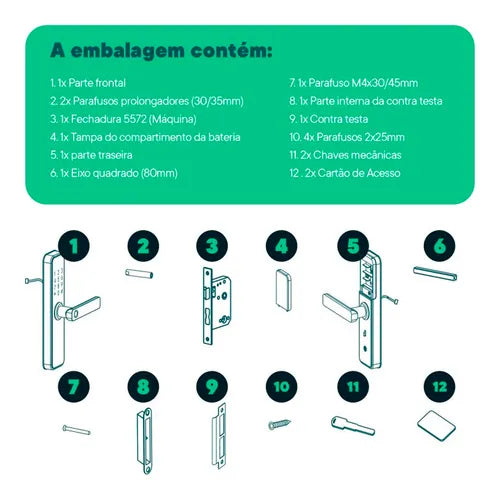 A embalagem contém:

1. 1x Parte frontal
2. 2x Parafusos prolongadores (30/35mm)
3. 1x Fechadura 5572 (Máquina)
4. 1x Tampa do compartimento da bateria
5. 1x parte traseira
6. 1x Eixo quadrado (80mm)

7. 1x Parafuso M4x30/45mm
8. 1x Parte interna da contra testa
9. 1x Contra testa
10. 4x Parafusos 2x25mm
11. 2x Chaves mecânicas
12 . 2x Cartão de Acesso

1
2
3
4
5
6
7
8
9
10
11
12