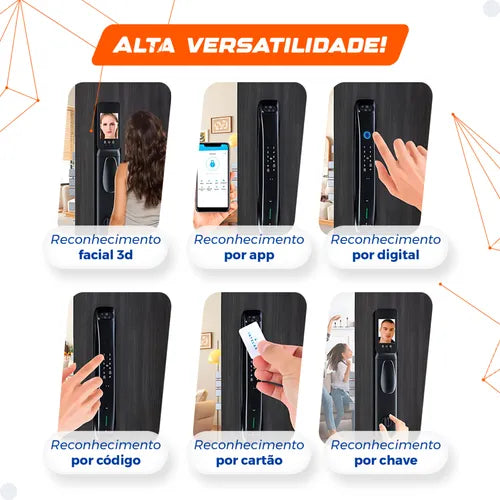 ALTA VERSATILIDADE!

Reconhecimento facial 3d

Reconhecimento por app

Reconhecimento por digital

Reconhecimento por código

Reconhecimento por cartão

Reconhecimento por chave